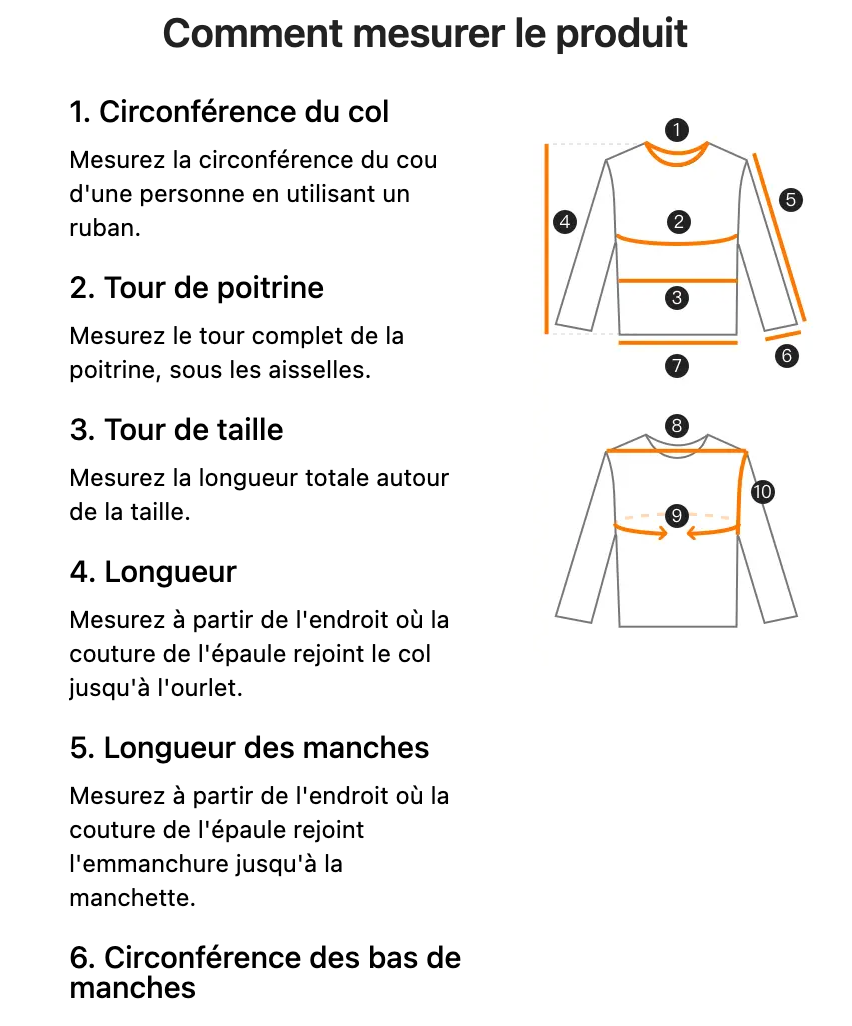 Comment mesurer le produit

1. Circonférence du col

Mesurez la circonférence du cou d'une personne en utilisant un ruban.

2. Tour de poitrine

Mesurez le tour complet de la poitrine, sous les aisselles.

3. Tour de taille

Mesurez la longueur totale autour de la taille.

4. Longueur

Mesurez à partir de l'endroit où la couture de l'épaule rejoint le col jusqu'à l'ourlet.

5. Longueur des manches

Mesurez à partir de l'endroit où la couture de l'épaule rejoint l'emmanchure jusqu'à la manchette.

6. Circonférence des bas de manches

1
2
3
4
5
6
7
8
9
10